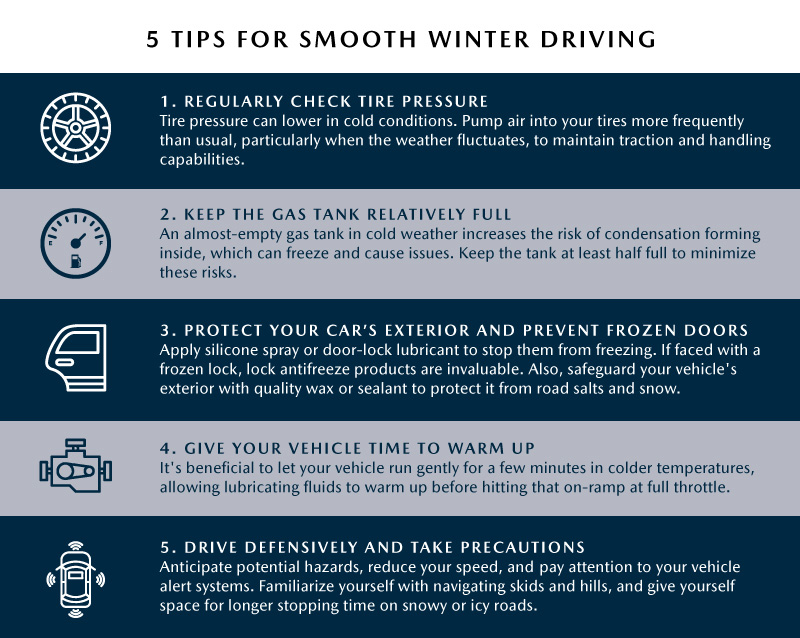 5 TIPS FOR SMOOTH WINTER DRIVING

1. REGULARLY CHECK TIRE PRESSURE
Tire pressure can lower in cold conditions. Pump air into your tires more frequently than usual, particularly when the weather fluctuates, to maintain traction and handling capabilities.

2. KEEP THE GAS TANK RELATIVELY FULL
An almost-empty gas tank in cold weather increases the risk of condensation forming inside, which can freeze and cause issues. Keep the tank at least half full to minimize these risks.

3. PROTECT YOUR CAR'S EXTERIOR AND PREVENT FROZEN DOORS
Apply silicone spray or door-lock lubricant to stop them from freezing. If faced with a frozen lock, lock antifreeze products are invaluable. Also, safeguard your vehicle's exterior with quality wax or sealant to protect it from road salts and snow.

4. GIVE YOUR VEHICLE TIME TO WARM UP
It's beneficial to let your vehicle run gently for a few minutes in colder temperatures, allowing lubricating fluids to warm up before hitting that on-ramp at full throttle.

5. DRIVE DEFENSIVELY AND TAKE PRECAUTIONS
Anticipate potential hazards, reduce your speed, and pay attention to your vehicle alert systems. Familiarize yourself with navigating skids and hills, and give yourself space for longer stopping time on snowy or icy roads.