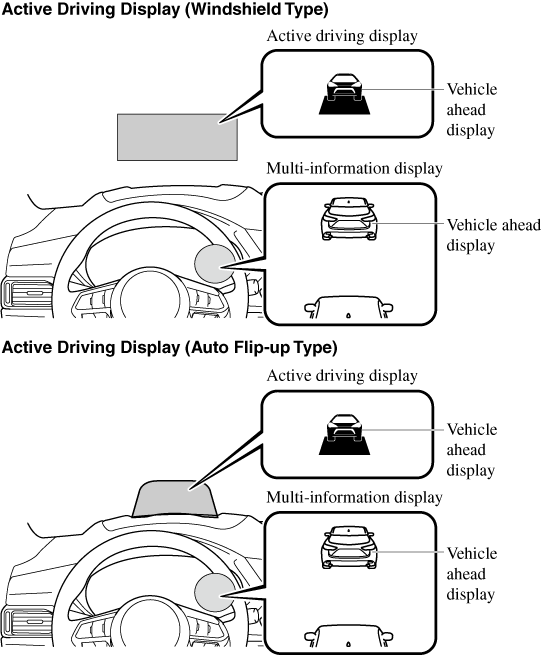 Active Driving Display (Windshield Type)

Active driving display

Vehicle ahead display

Multi-information display

Vehicle ahead display

Active Driving Display (Auto Flip-up Type)

Active driving display

Vehicle ahead display

Multi-information display

Vehicle ahead display