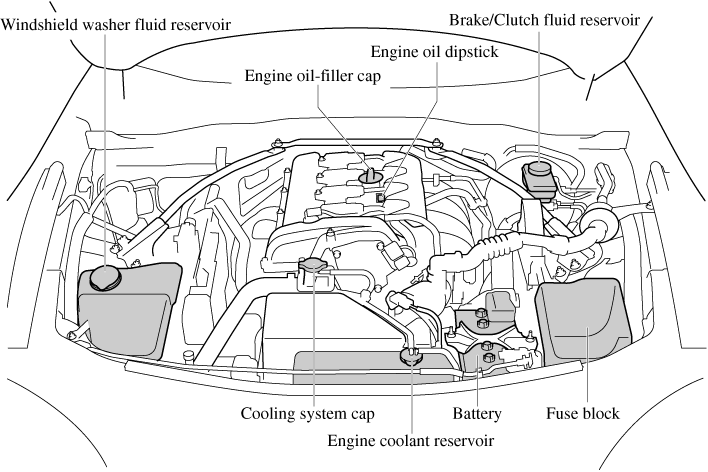 Windshield washer fluid reservoir

Brake/Clutch fluid reservoir

Engine oil dipstick

Engine oil-filler cap

Cooling system cap

Battery

Fuse block

Engine coolant reservoir