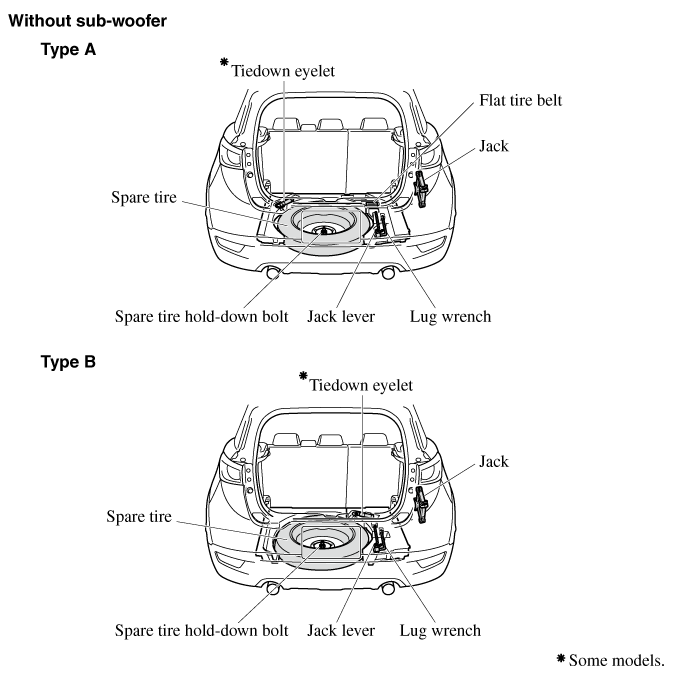 Without sub-woofer

Type A

*Tiedown eyelet

Flat tire belt

Jack

Spare tire

Spare tire hold-down bolt

Jack lever

Lug wrench

Type B

*Tiedown eyelet

Jack

Spare tire

Spare tire hold-down bolt

Jack lever

Lug wrench

*Some models.