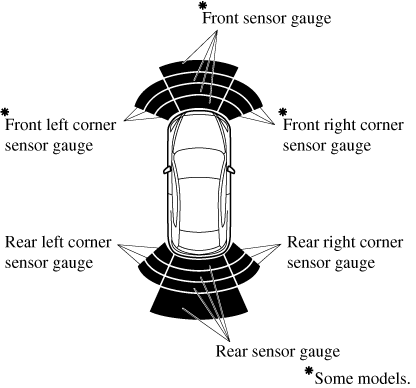 *Front sensor gauge

*Front left corner sensor gauge

*Front right corner sensor gauge

Rear left corner sensor gauge

Rear right corner sensor gauge

Rear sensor gauge

*Some models.