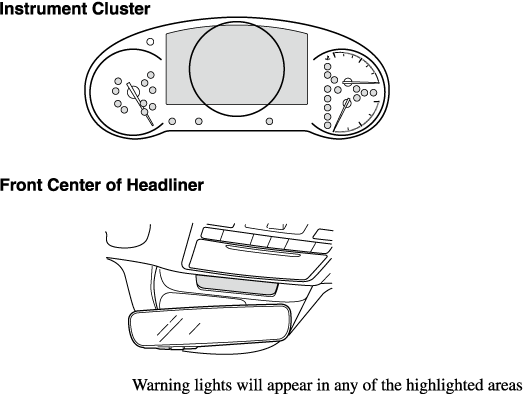 Instrument Cluster

Front Center of Headliner

Warning lights will appear in any of the highlighted areas