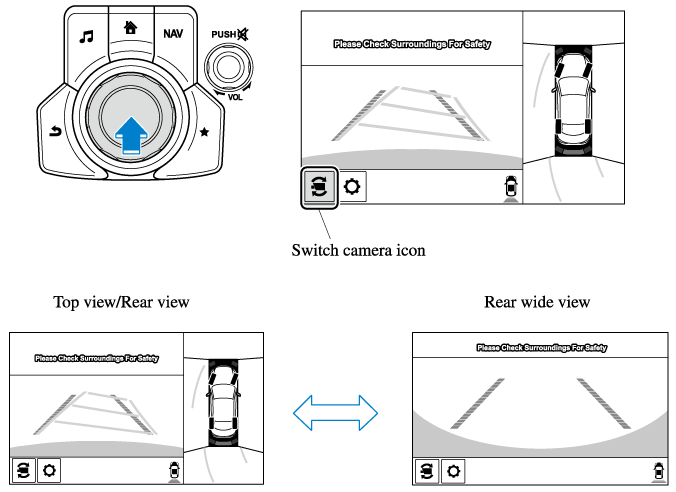 NAV

PUSH

VOL

Please Check Surroundings For Safety

Switch camera icon

Top view/Rear view

Rear wide view

Please Check Surroundings For Safety

Please Check Surroundings For Safety