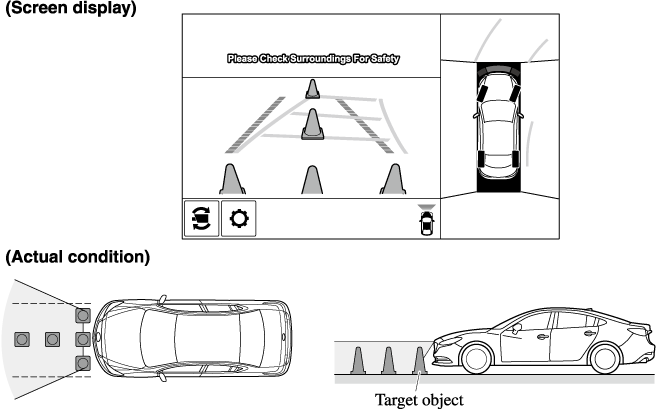 (Screen display)

Please Check Surroundings For Safety

(Actual condition)

Target object