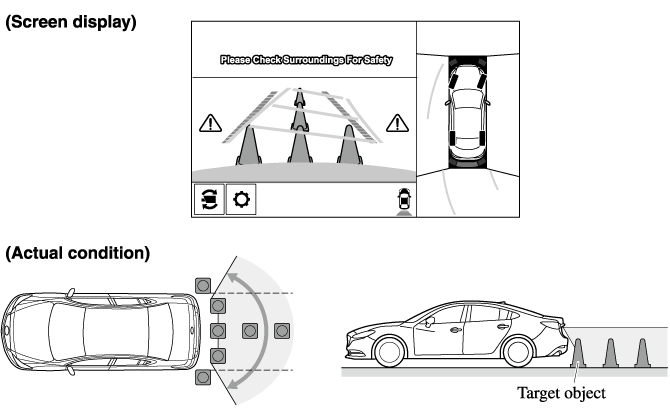 (Screen display)

Please Check Surroundings For Safety

(Actual condition)

Target object