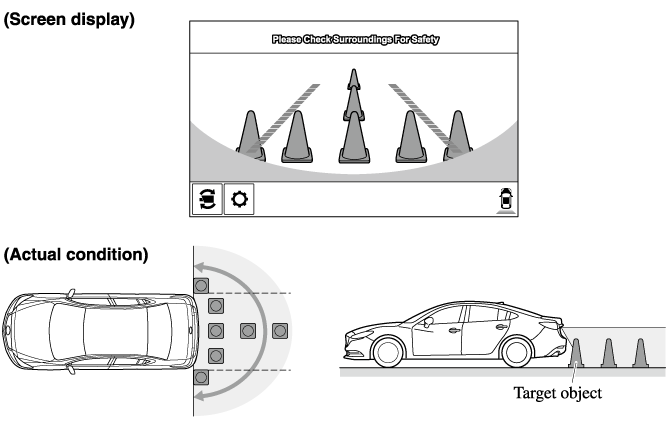 (Screen display)

Please Check Surroundings For Safety

(Actual condition)

Target object