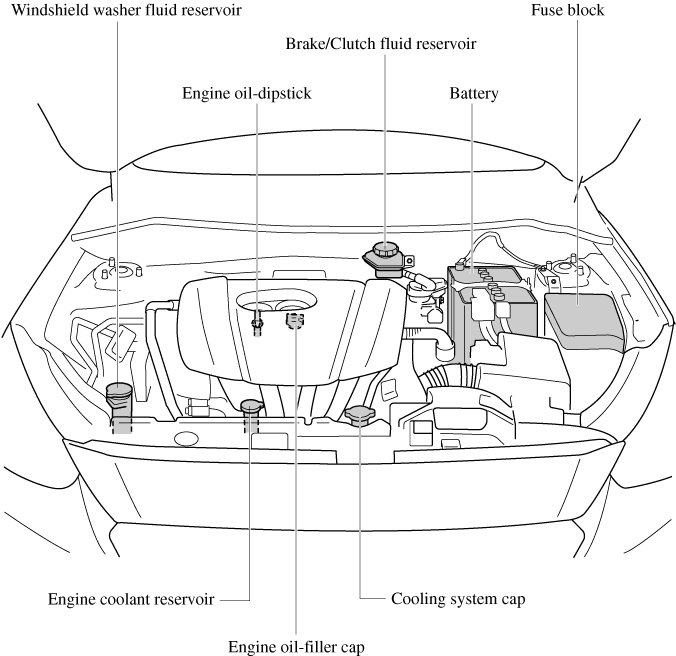 Windshield washer fluid reservoir

Fuse block

Brake/Clutch fluid reservoir

Engine oil-dipstick

Battery

Engine coolant reservoir

Cooling system cap

Engine oil-filler cap