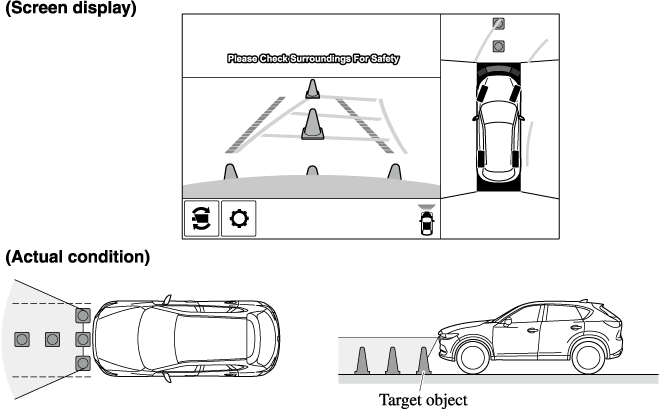 (Screen display)

Please Check Surroundings For Safety

(Actual condition)

Target object