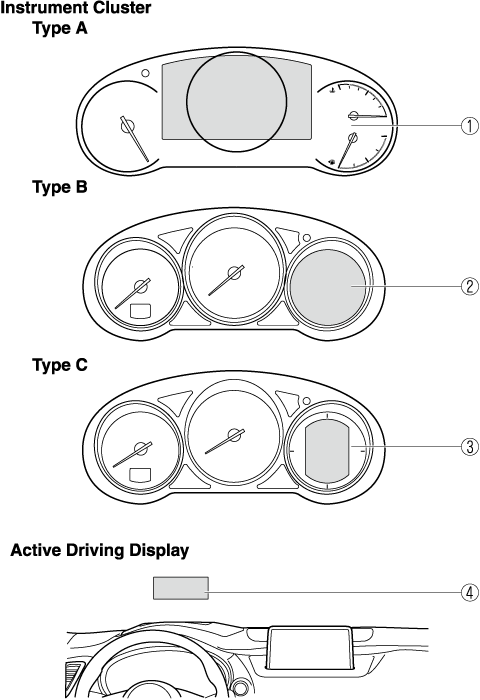 Instrument Cluster

Type A

①

Type B

②

Type C

③

Active Driving Display

④