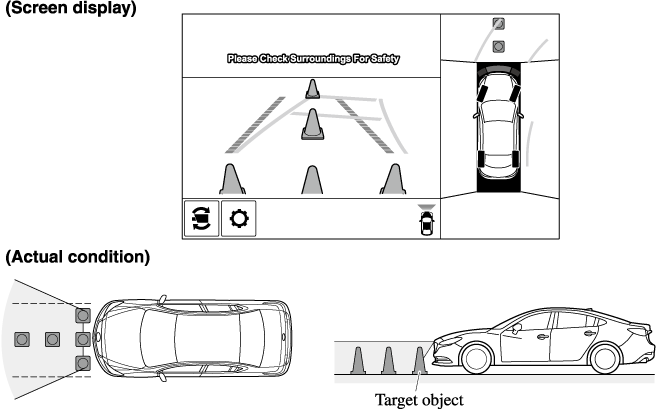 (Screen display)

Please Check Surroundings For Safety

(Actual condition)

Target object