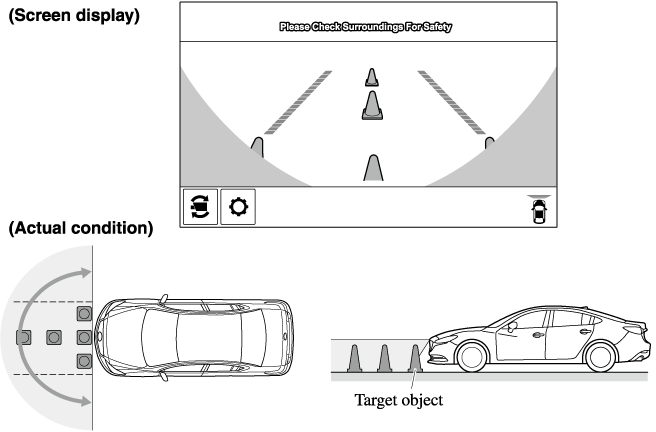 (Screen display)

Please Check Surroundings For Safety

(Actual condition)

Target object