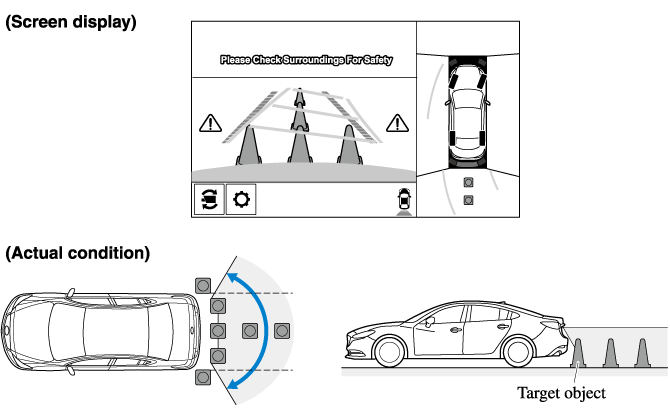 (Screen display)

Please Check Surroundings For Safety

(Actual condition)

Target object