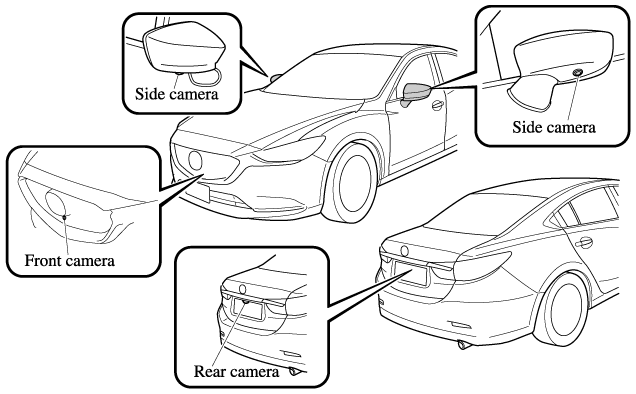 Side camera

Side camera

Front camera

Rear camera