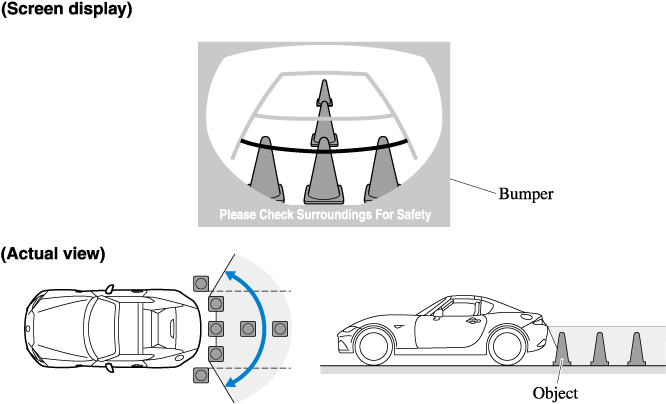 (Screen display)

Please Check Surroundings For Safety

Bumper

(Actual view)

Object