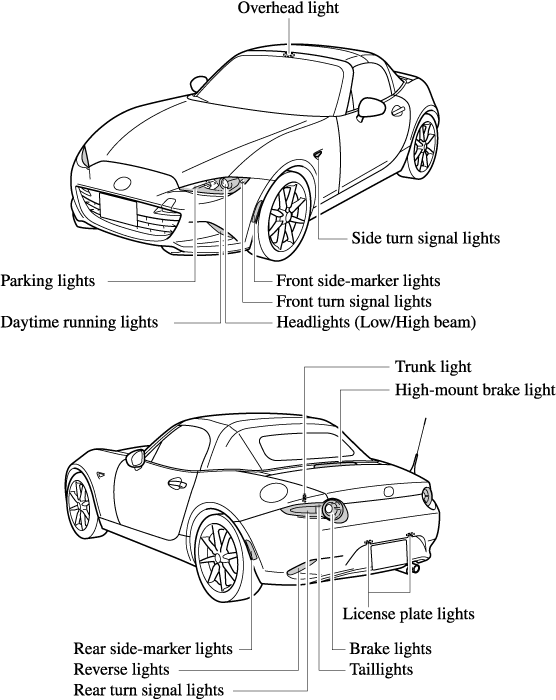 Overhead light

Side turn signal lights

Parking lights

Front side-marker lights

Front turn signal lights

Daytime running lights

Headlights (Low/High beam)

Trunk light

High-mount brake light

License plate lights

Rear side-marker lights

Brake lights

Reverse lights

Taillights

Rear turn signal lights