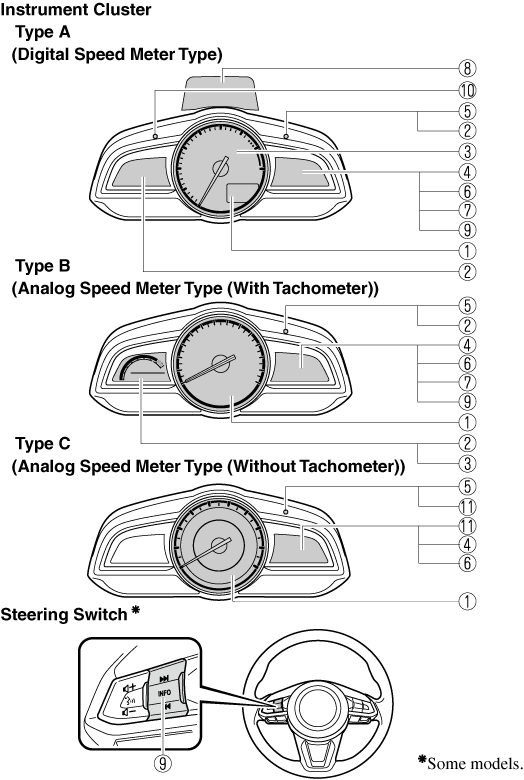 Instrument Cluster
Type A
(Digital Speed Meter Type)

⑧
⑩
⑤
②
③
④
⑥
⑦
⑨
①
②

Type B
(Analog Speed Meter Type (With Tachometer))

⑤
②
④
⑥
⑦
⑨
①
②
③

Type C
(Analog Speed Meter Type (Without Tachometer))

⑤
⑪
⑪
④
⑥
①

Steering Switch*

INFO

⑨

*Some models.