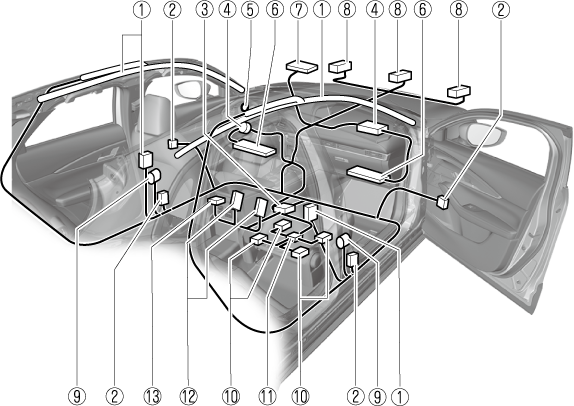 ① ② ③ ④ ⑤ ⑥ ⑦ ① ⑧ ④ ⑧ ⑥ ⑧ ②

⑨ ② ⑬ ⑫ ⑩ ⑪ ⑩ ② ⑨ ①