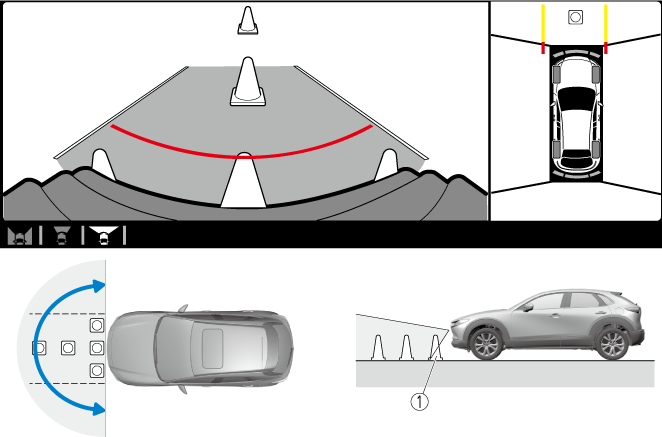 ①