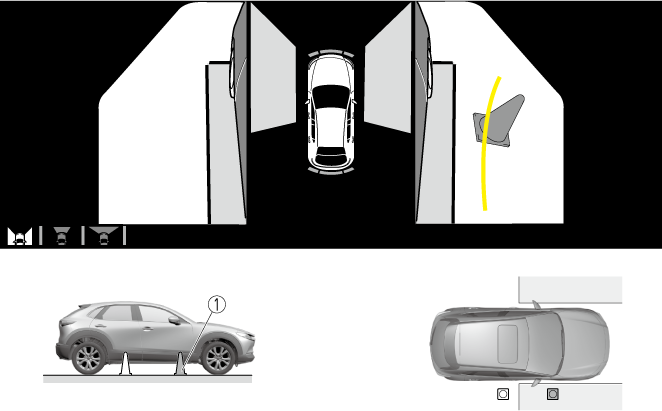 1