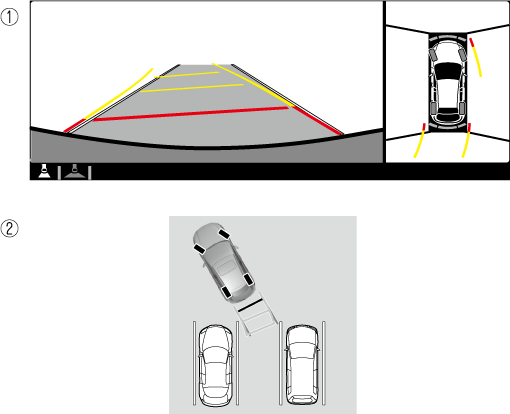 ①

②