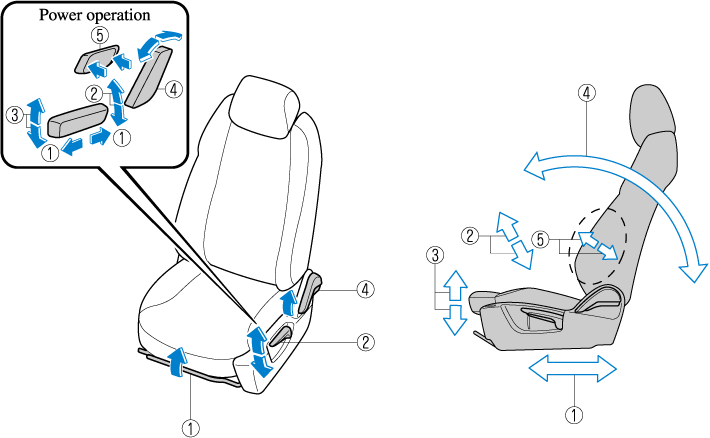 Power operation

⑤
②
④
③
①
①

④
②
①

④
②
⑤
③
①