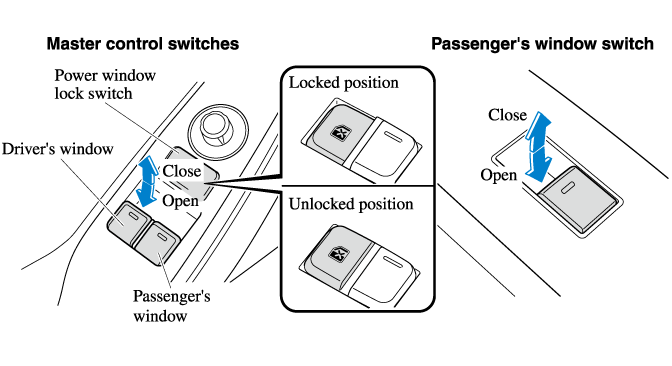 Master control switches

Power window lock switch

Driver's window

Close

Open

Passenger's window

Locked position

Unlocked position

Passenger's window switch

Close

Open