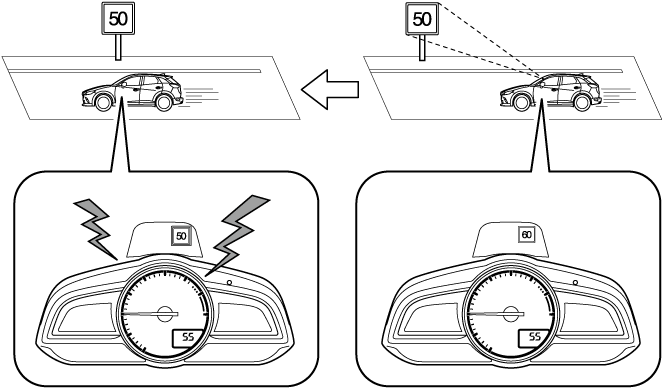 50

50

50

55

60

55