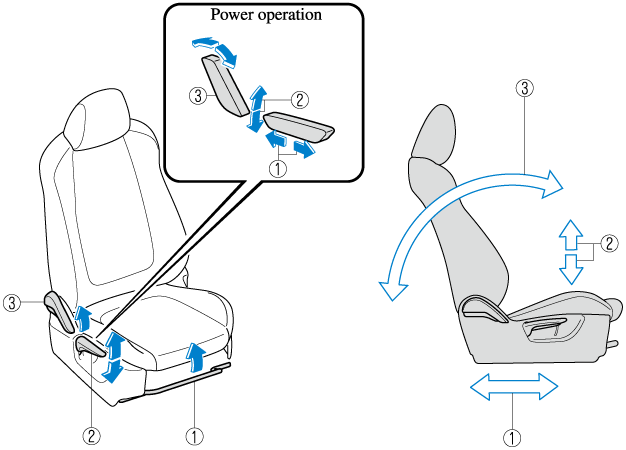 Power operation

③
②
①

③
②
①

③
②
①