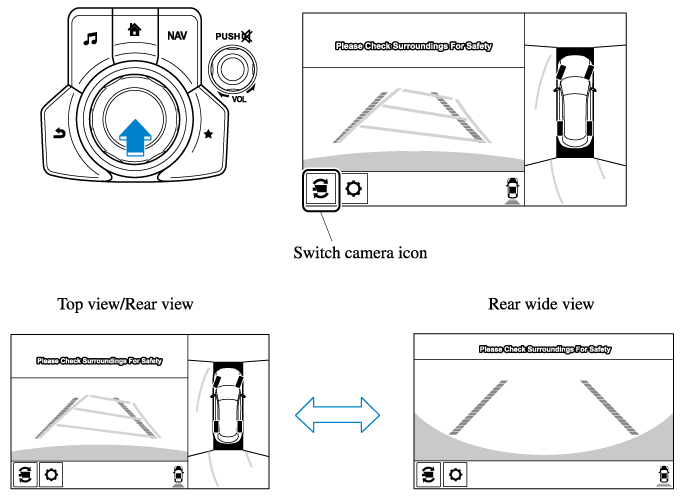 NAV

PUSH

VOL

Please Check Surroundings For Safety

Switch camera icon

Top view/Rear view

Rear wide view

Please Check Surroundings For Safety

Please Check Surroundings For Safety