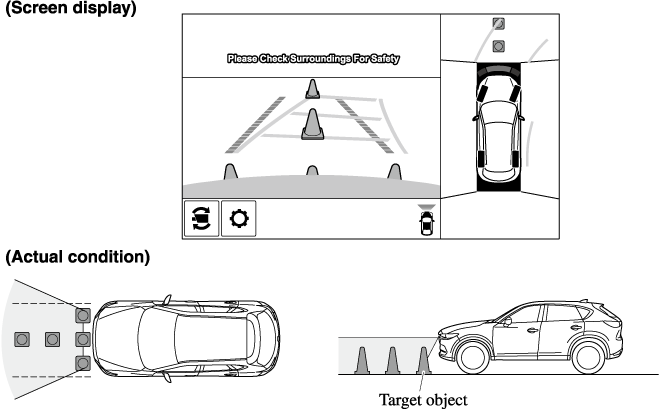 (Screen display)

Please Check Surroundings For Safety

(Actual condition)

Target object