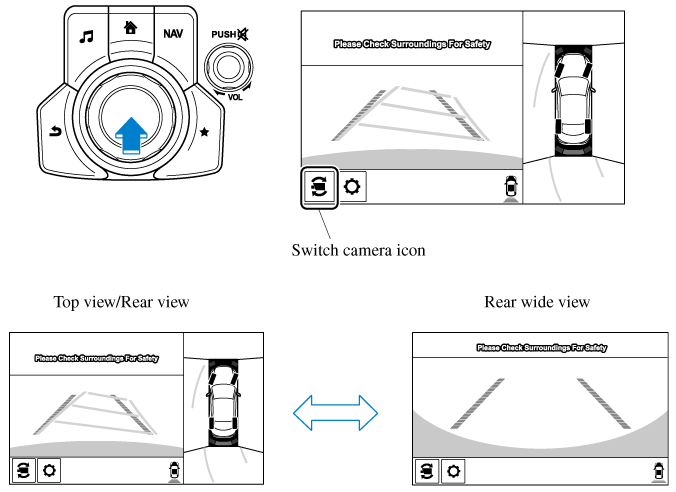 NAV

PUSH

VOL

Please Check Surroundings For Safety

Switch camera icon

Top view/Rear view

Rear wide view

Please Check Surroundings For Safety

Please Check Surroundings For Safety