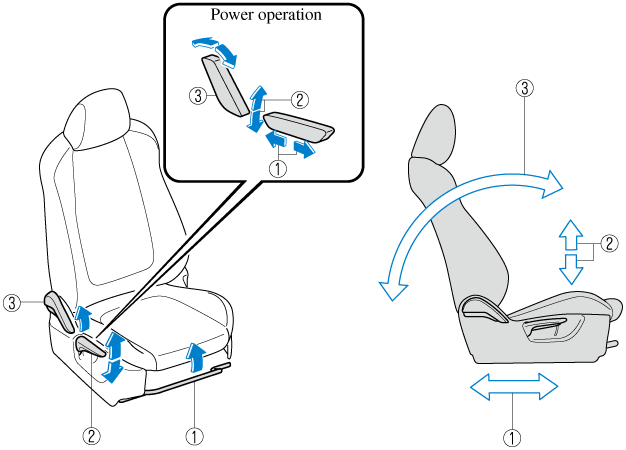 Power operation

③

②

①

③

②

①

③

②

①