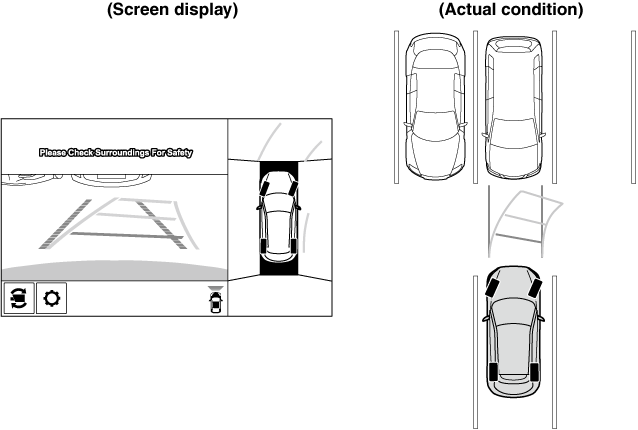 (Screen display)

(Actual condition)

Please Check Surroundings For Safety