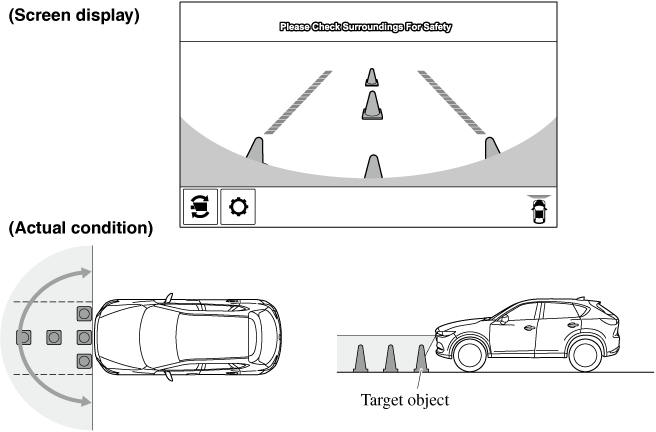 (Screen display)

Please Check Surroundings For Safety

(Actual condition)

Target object