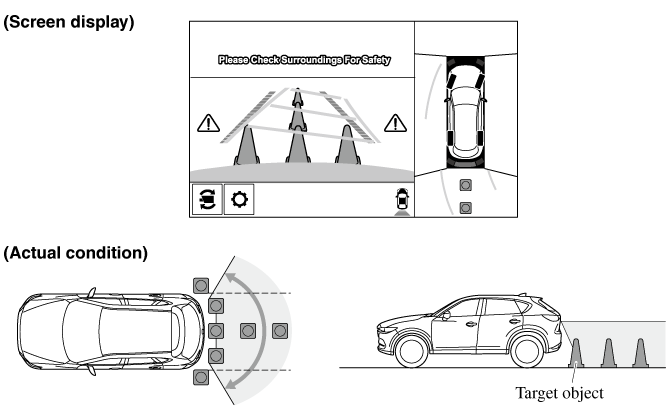 (Screen display)

Please Check Surroundings For Safety

(Actual condition)

Target object