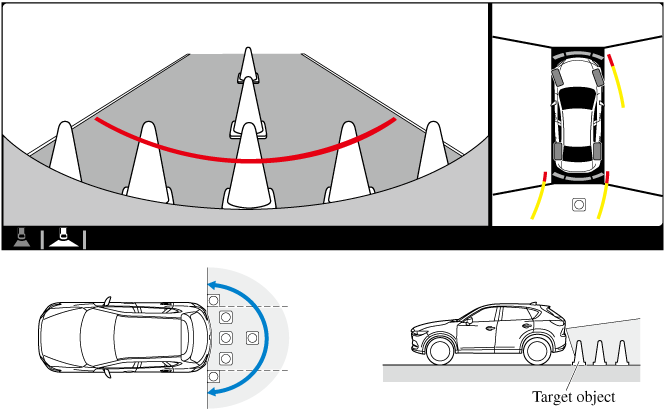 Target object