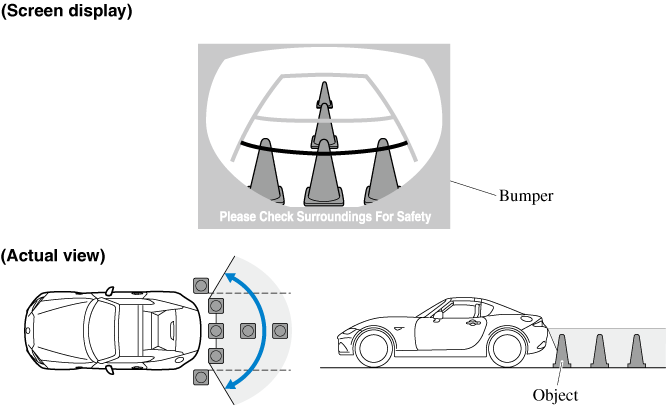 (Screen display)

Please Check Surroundings For Safety

Bumper

(Actual view)

Object