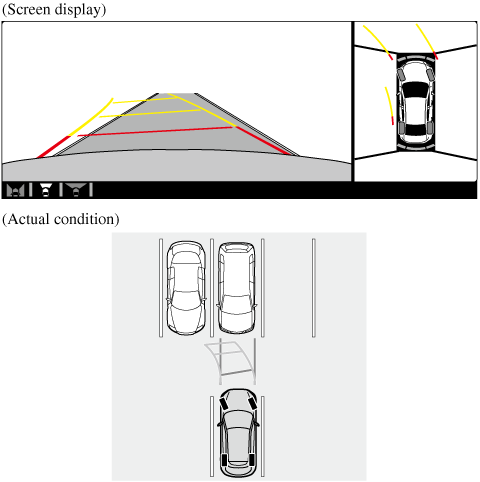 (Screen display)

(Actual condition)