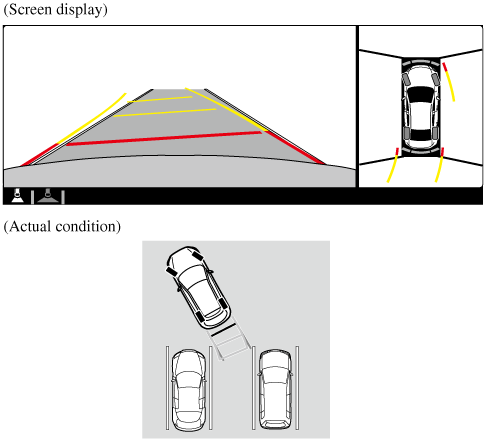 (Screen display)

(Actual condition)