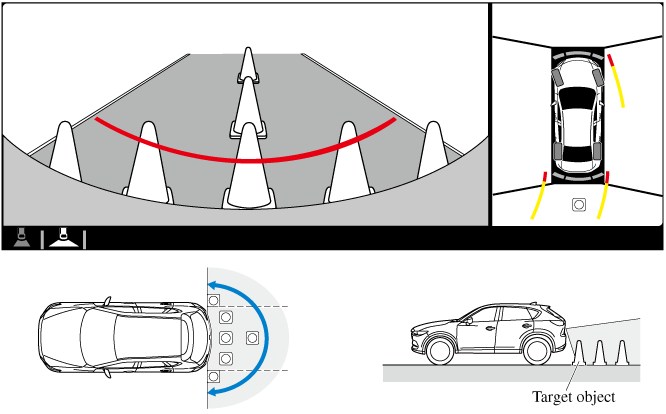 Target object