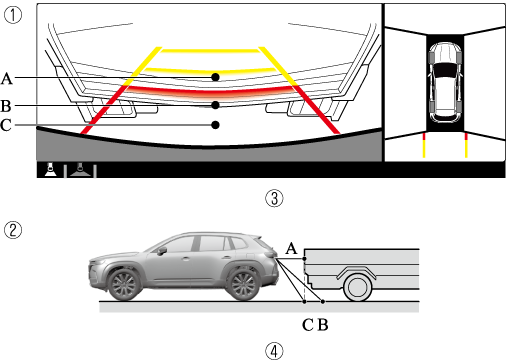 ①
A
B
C
③
②
A
C B
④