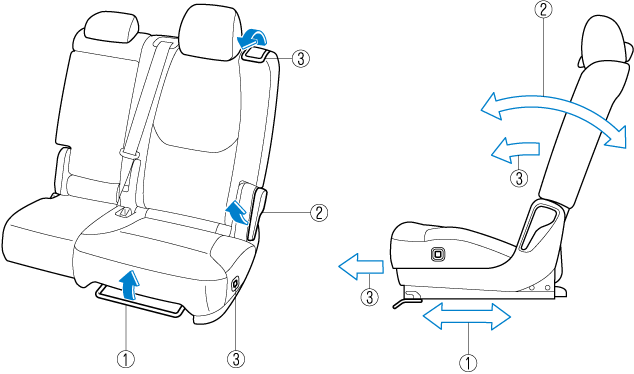 ③
②
①
③
②
③
③
①