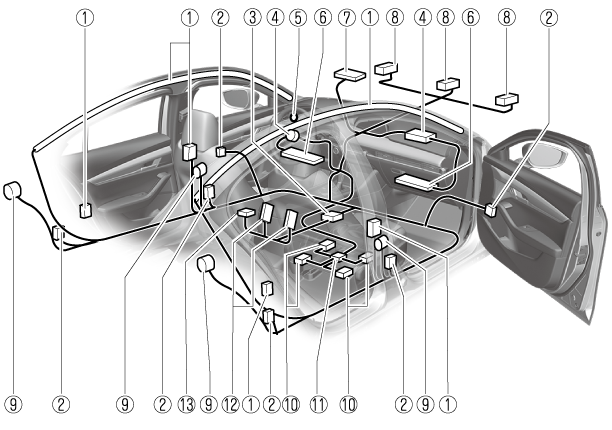 ①
①
②
③
④
⑤
⑥
⑦
①
⑧
④
⑧
⑥
⑧
②
⑨
②
⑨
②
⑬
⑨
⑫
①
②
⑩
⑪
⑩
②
⑨
①