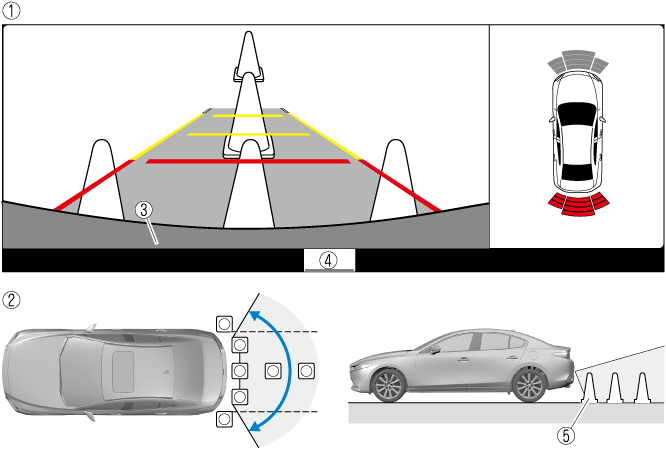 ①

③

④

②

⑤