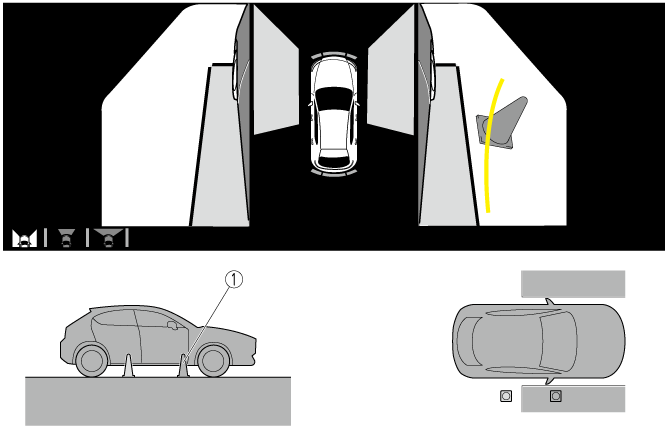 1