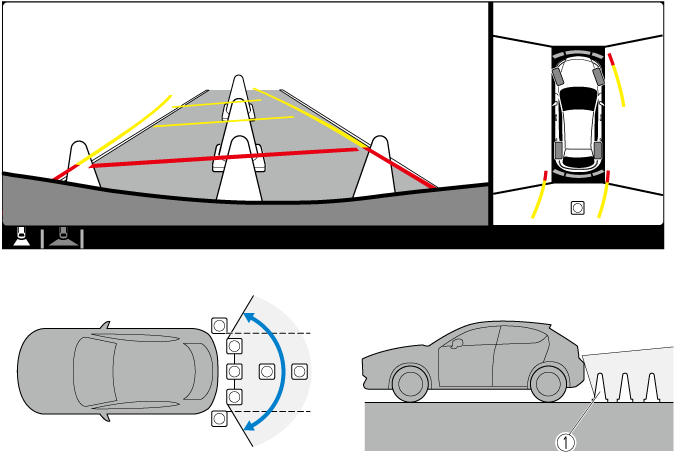 ①