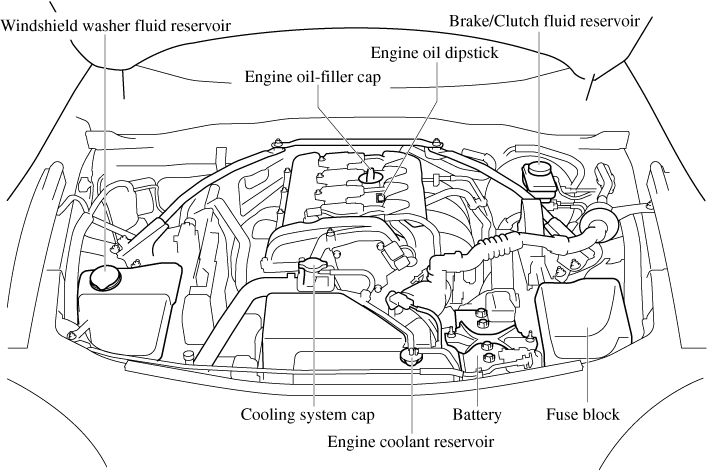 Windshield washer fluid reservoir

Brake/Clutch fluid reservoir

Engine oil dipstick

Engine oil-filler cap

Cooling system cap

Battery

Fuse block

Engine coolant reservoir