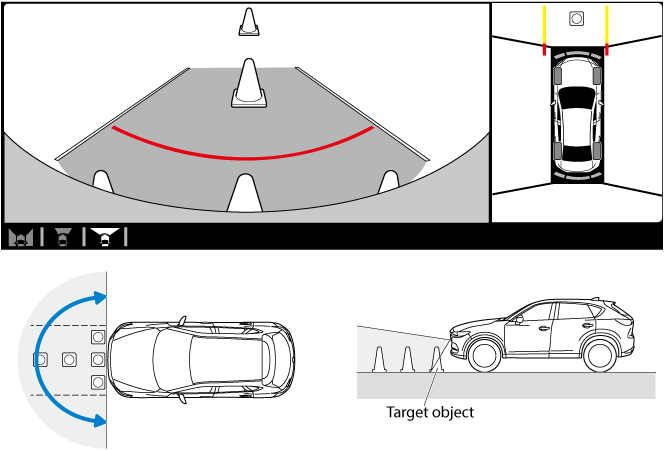 Target object