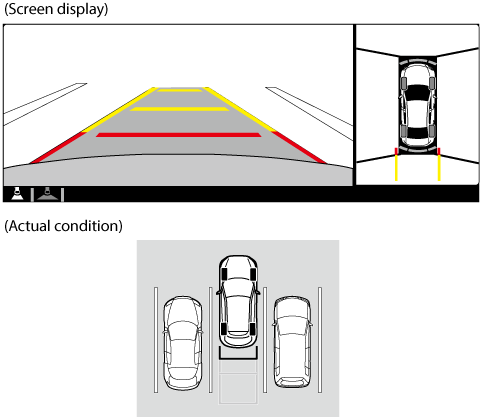 (Screen display)

(Actual condition)