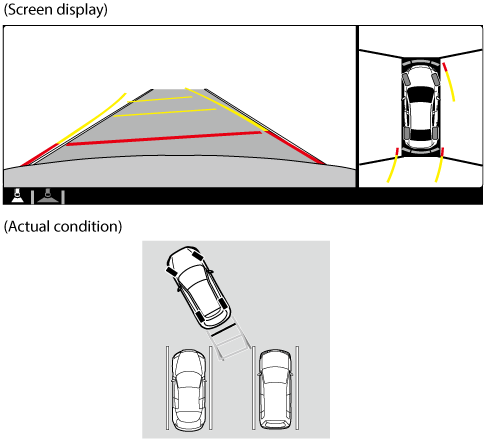 (Screen display)

(Actual condition)